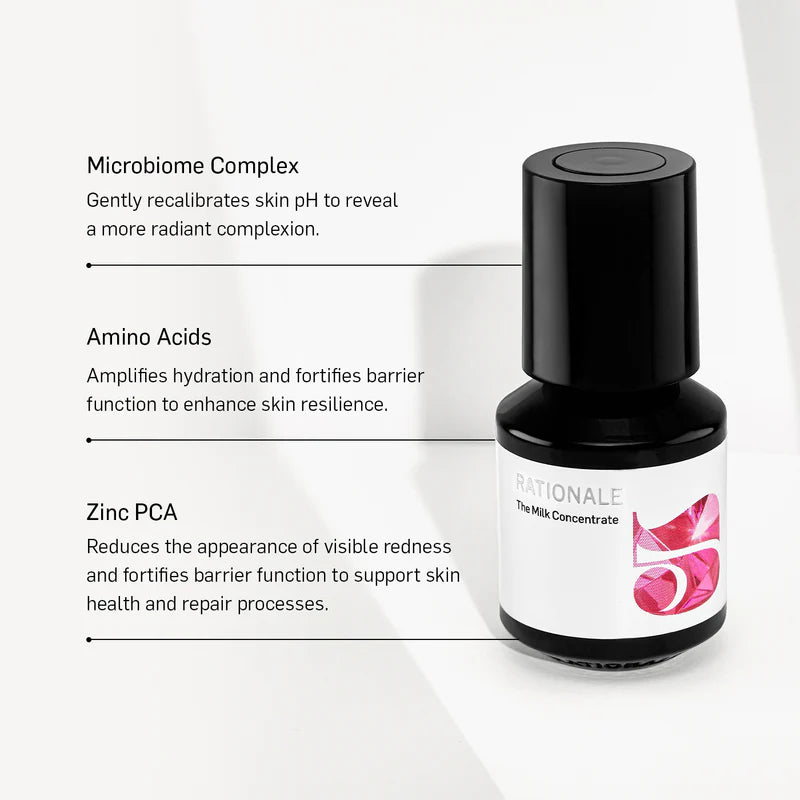 Microbiome Complex
Gently recalibrates skin pH to reveal a more radiant complexion.

Amino Acids
Amplifies hydration and fortifies barrier function to enhance skin resilience.

Zinc PCA
Reduces the appearance of visible redness and fortifies barrier function to support skin health and repair processes.

RATIONALE
The Milk Concentrate
5